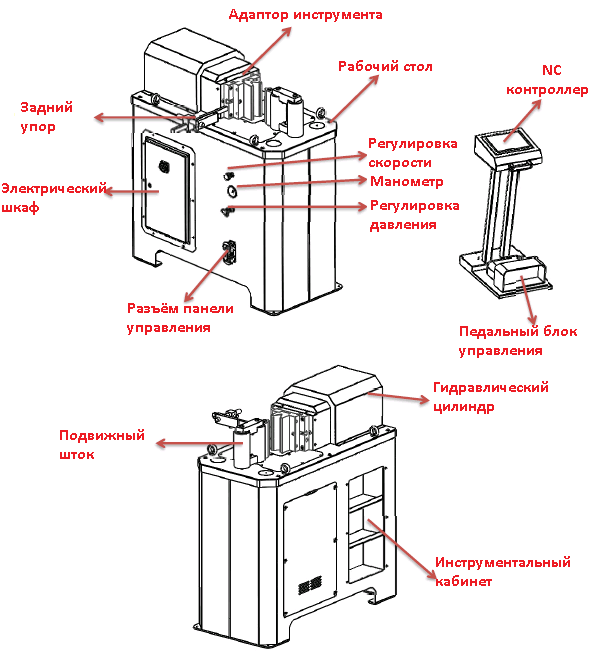 Адаптор инструмента

Рабочий стол

NC контроллер

Задний упор

Регулировка скорости

Манометр

Электрический шкаф

Регулировка давления

Разъём панели управления

Педальный блок управления

Гидравлический цилиндр

Подвижный шток

Инструментальный кабинет